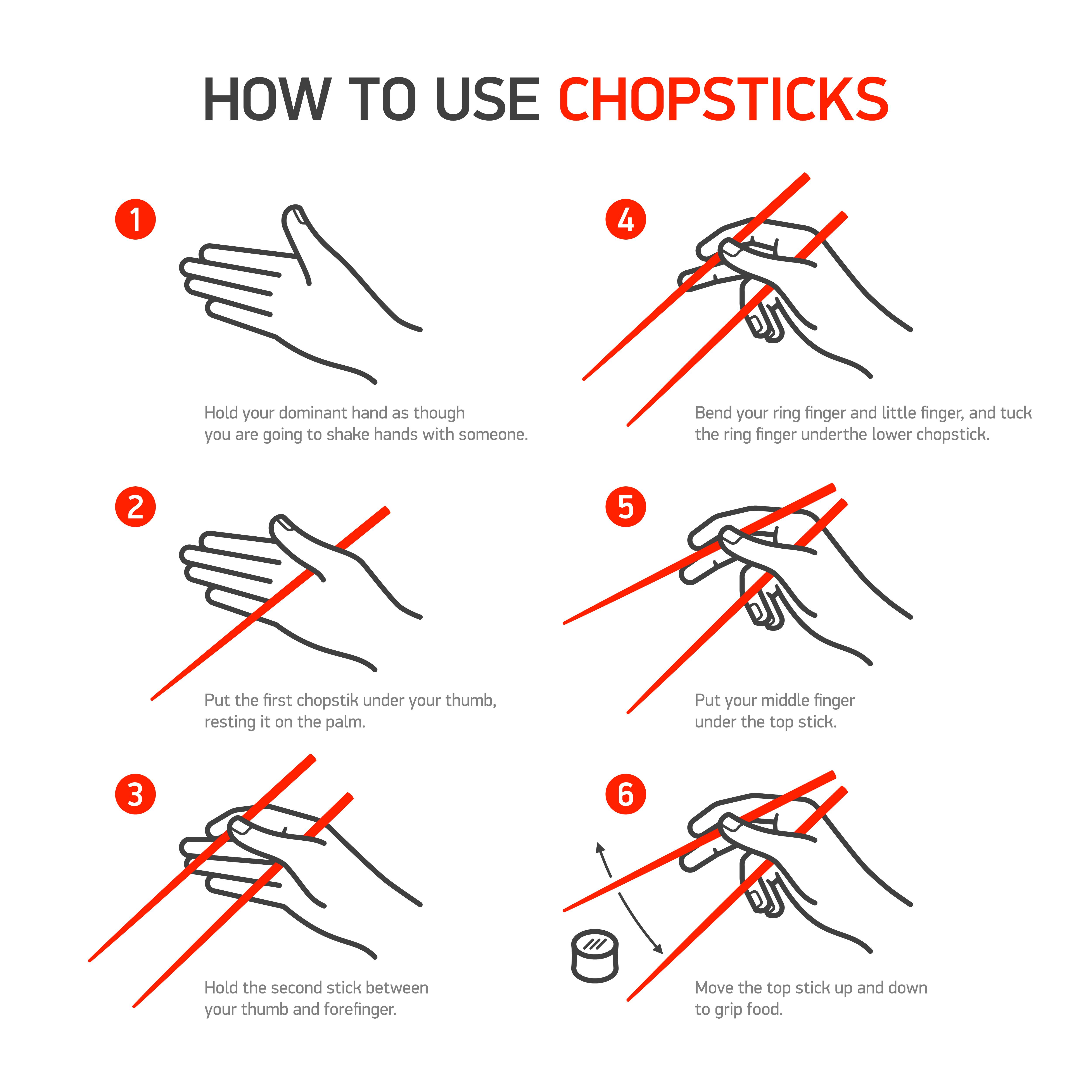 HOW TO USE CHOPSTICKS

1

Hold your dominant hand as though you are going to shake hands with someone.

2

Put the first chopstik under your thumb, resting it on the palm.

3

Hold the second stick between your thumb and forefinger.

4

Bend your ring finger and little finger, and tuck the ring finger underthe lower chopstick.

5

Put your middle finger under the top stick.

6

Move the top stick up and down to grip food.